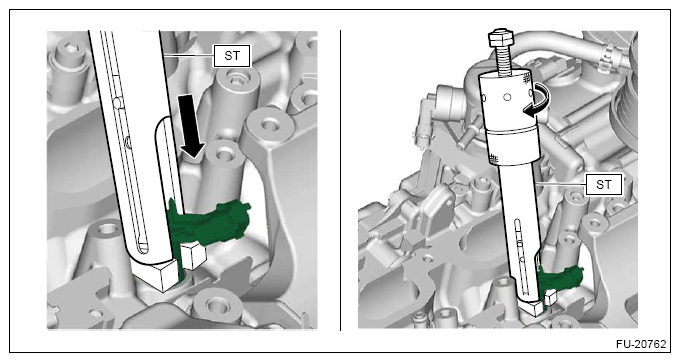 ST

ST

FU-20762