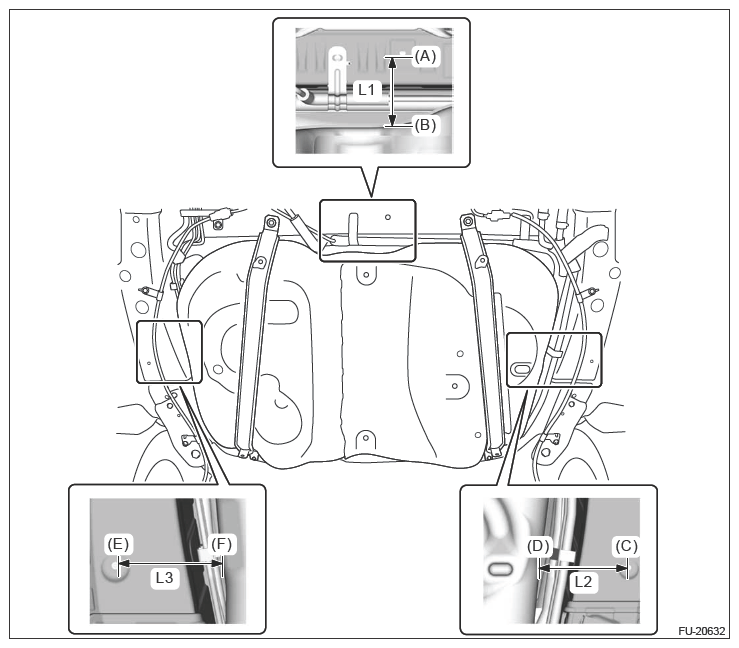 (A)
L1
(B)
(E)
(F)
L3
(D)
(C)
L2
FU-20632