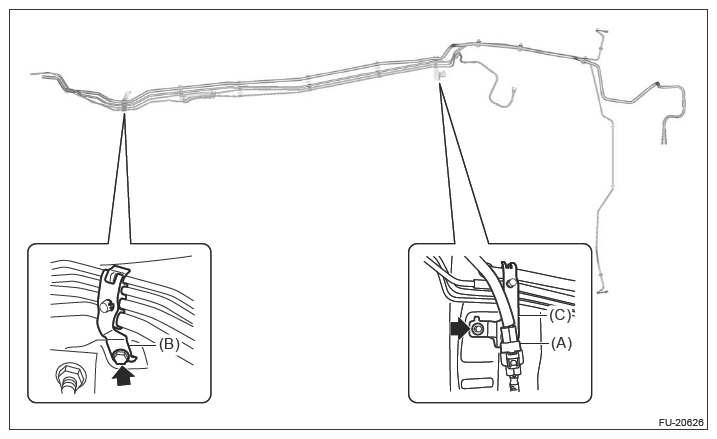 (B)

(C)

(A)

FU-20626