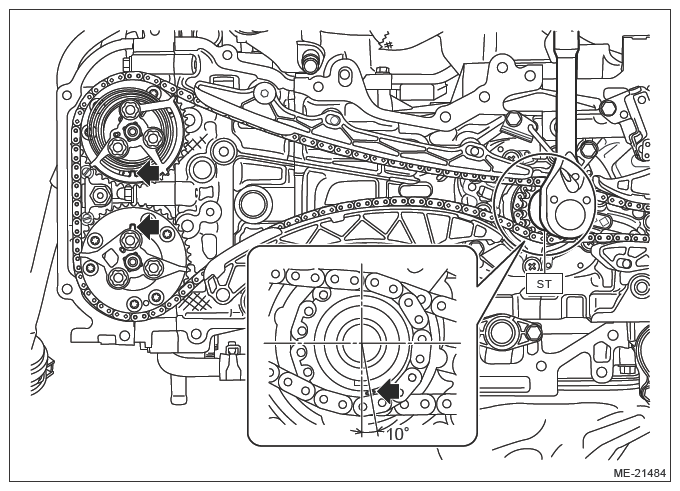 ST

10°

ME-21484