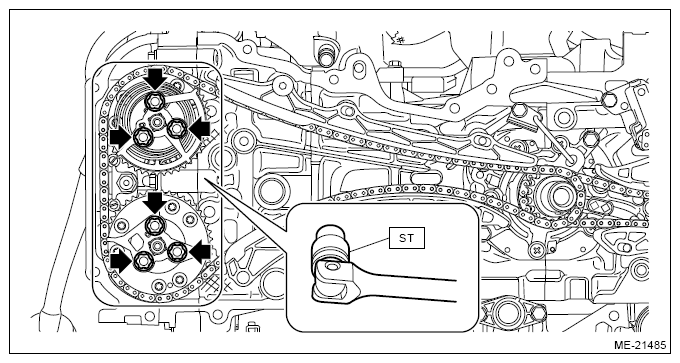 ST

ME-21485