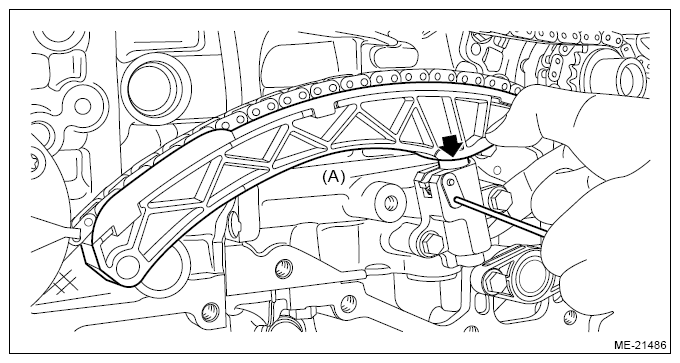 (A)

ME-21486