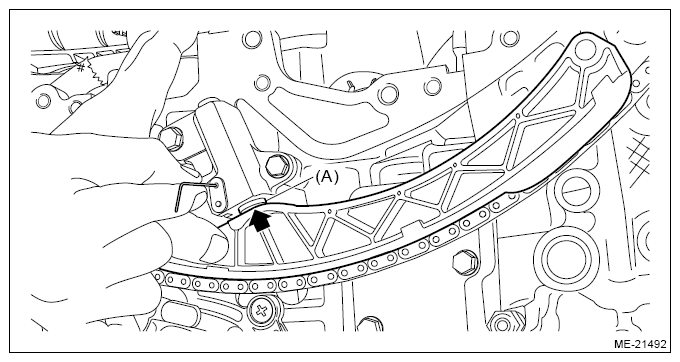 (A)

ME-21492