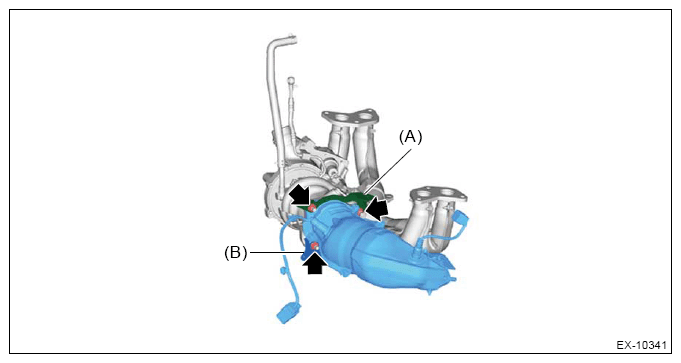 (A)

(B)

EX-10341