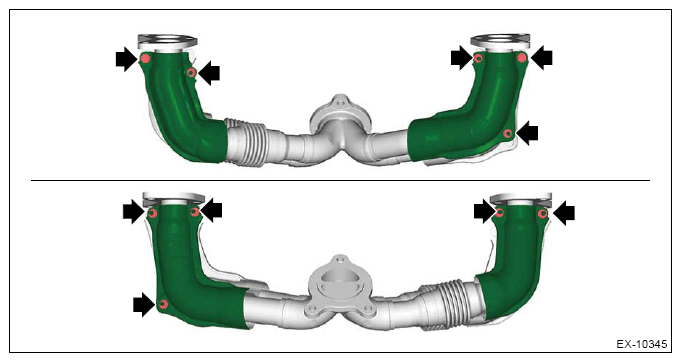 EX-10345