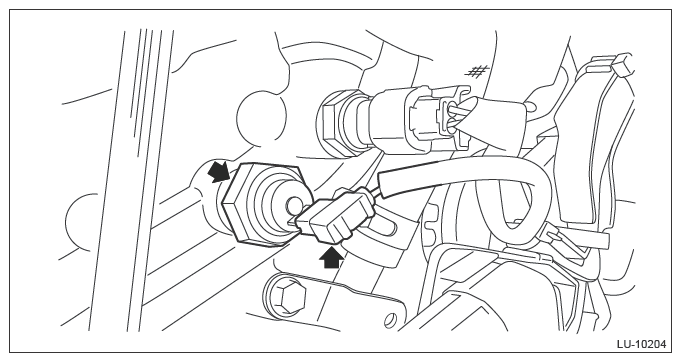 LU-10204