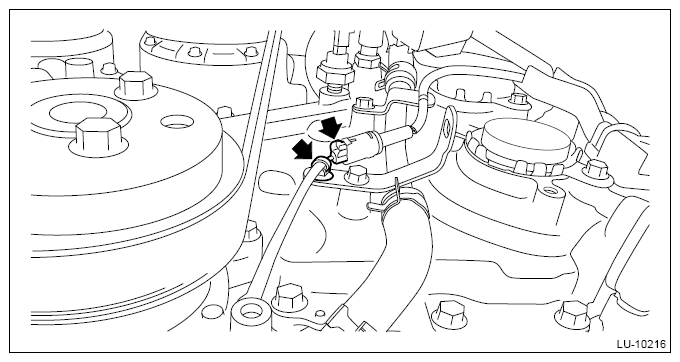 LU-10216