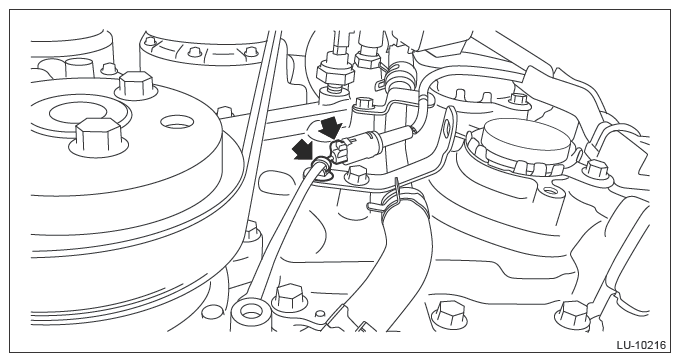 LU-10216