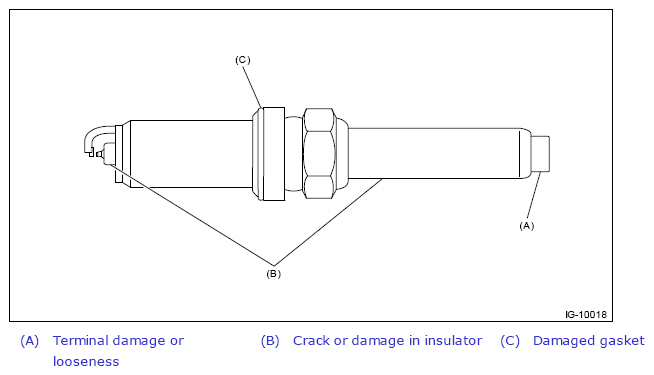 (C)

(A)

(B)

IG-10018

(A) Terminal damage or looseness

(B) Crack or damage in insulator

(C) Damaged gasket