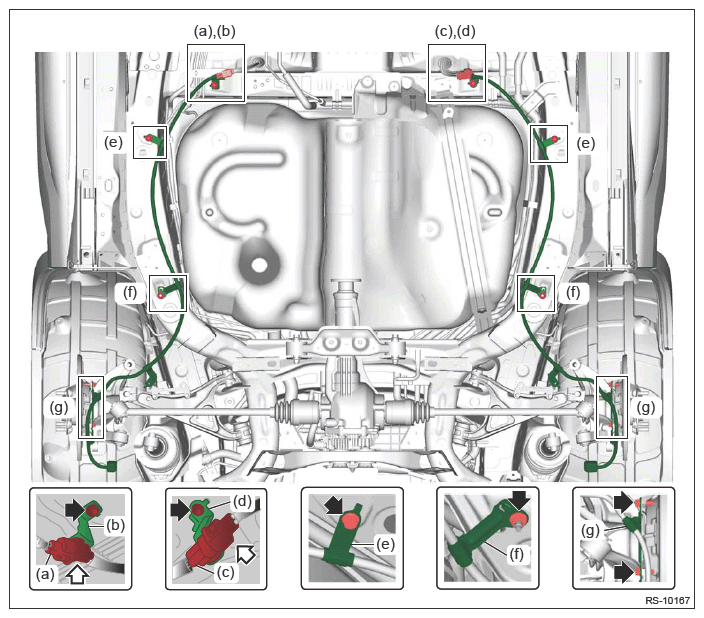 (a),(b)
(c),(d)
(e)
(e)
(f)
(f)
(g)
(g)
(b)
(a)
(d)
(c)
(e)
(f)
(g)
RS-10167