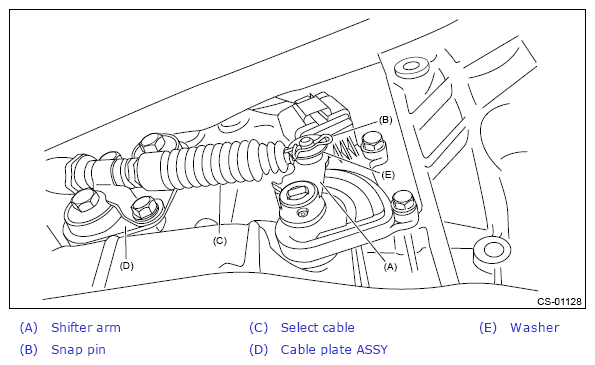 (B)
(E)
(C)
(D)
(A)
CS-01128

(A) Shifter arm
(B) Snap pin
(C) Select cable
(D) Cable plate ASSY
(E) Washer