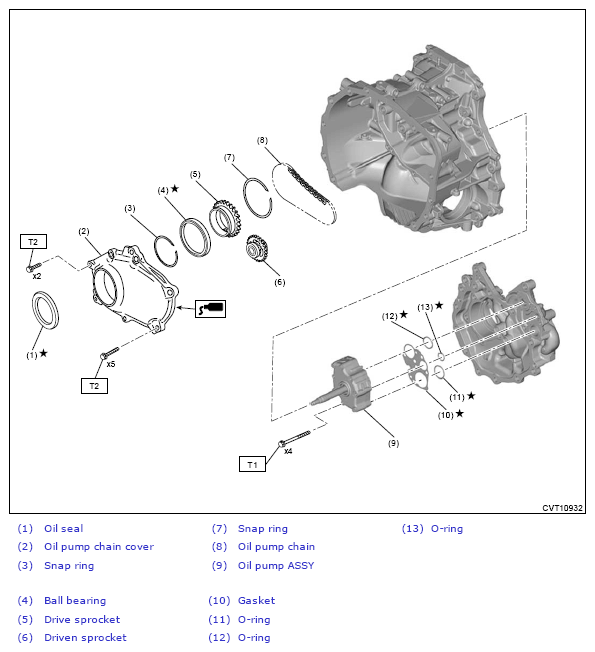 (8)
(7)
(5)
(4) ★
(3)
(2)
T2
x2
(6)
(1) ★
x5
T2
(12) ★
(13) ★
(11) ★
(10) ★
(9)
x4
T1
CVT10932

(1) Oil seal
(2) Oil pump chain cover
(3) Snap ring
(4) Ball bearing
(5) Drive sprocket
(6) Driven sprocket

(7) Snap ring
(8) Oil pump chain
(9) Oil pump ASSY
(10) Gasket
(11) O-ring
(12) O-ring

(13) O-ring