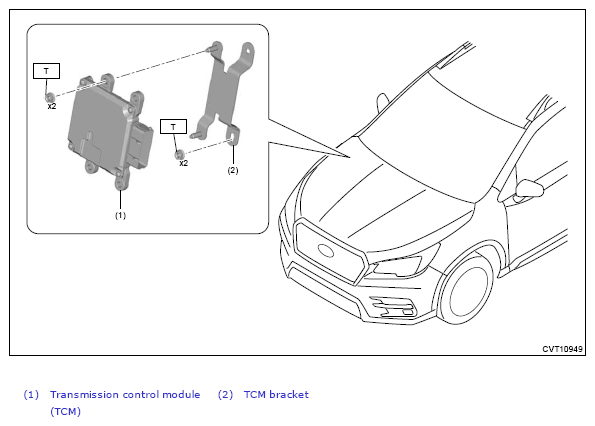 T
x2
T
x2
(2)
(1)
CVT10949

(1) Transmission control module (TCM)

(2) TCM bracket