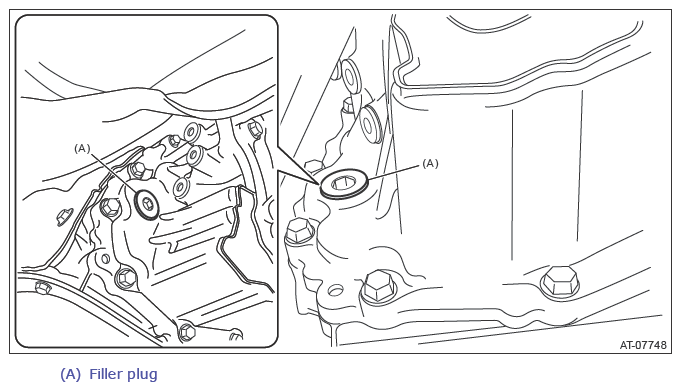 (A)

(A)

AT-07748

(A) Filler plug