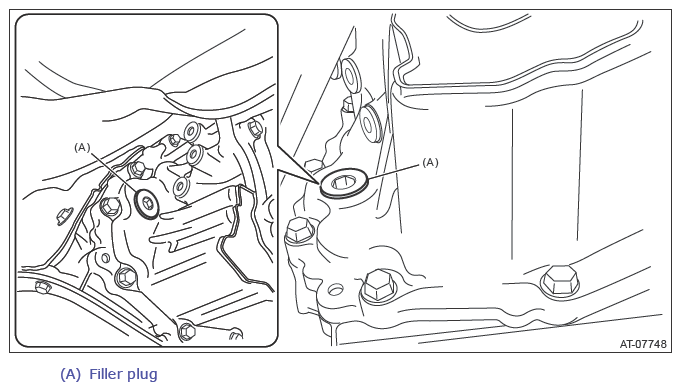 (A)

(A)

AT-07748

(A) Filler plug