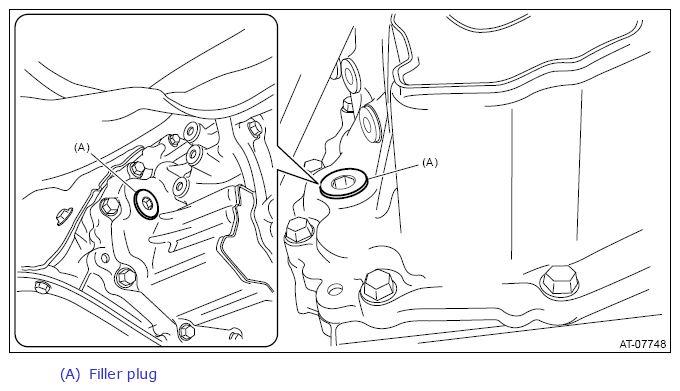 (A)

(A)

AT-07748

(A) Filler plug