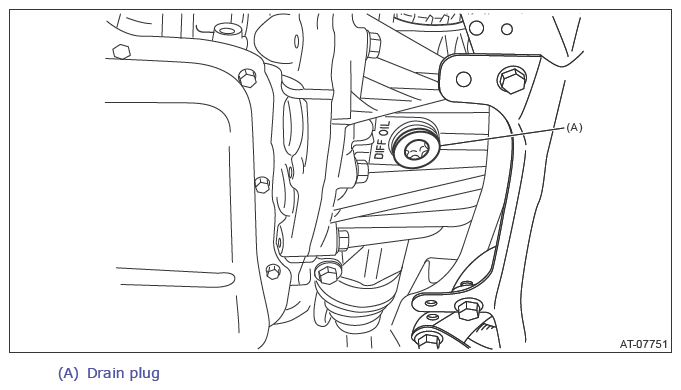 DIFF OIL

(A)

AT-07751

(A) Drain plug