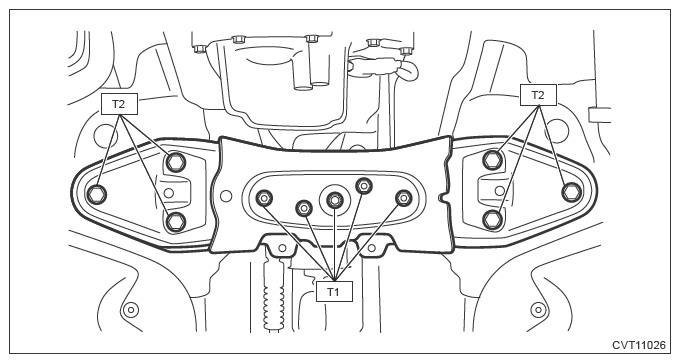 T2
T2
T1
CVT11026