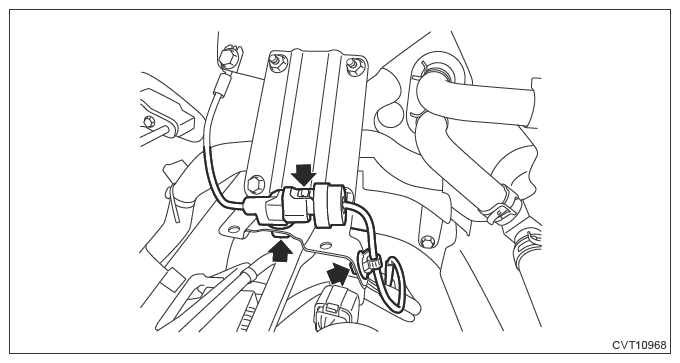 CVT10968