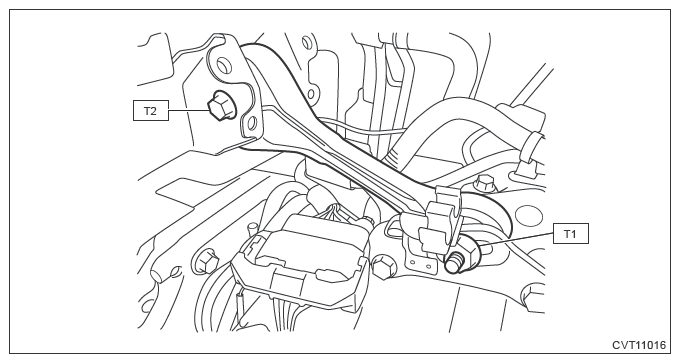 T2

T1

CVT11016