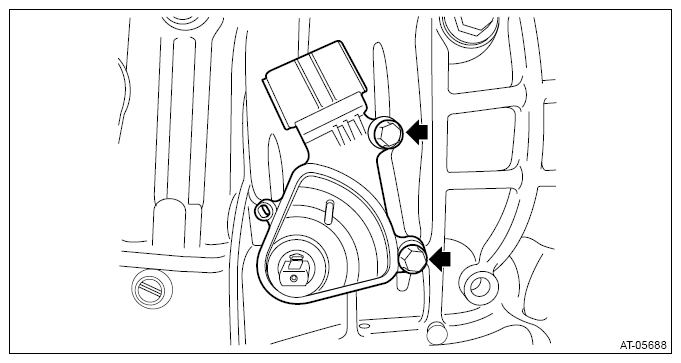 AT-05688