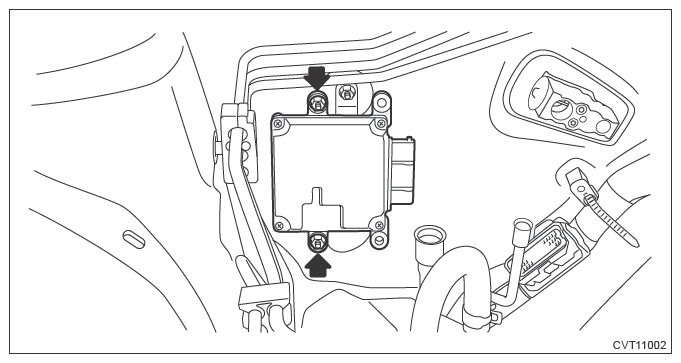 CVT11002