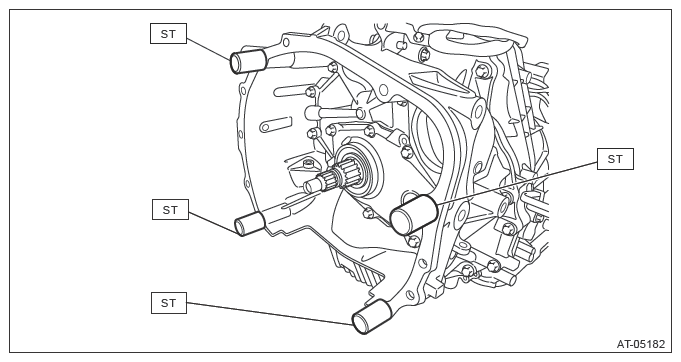 ST
ST
ST
ST
AT-05182