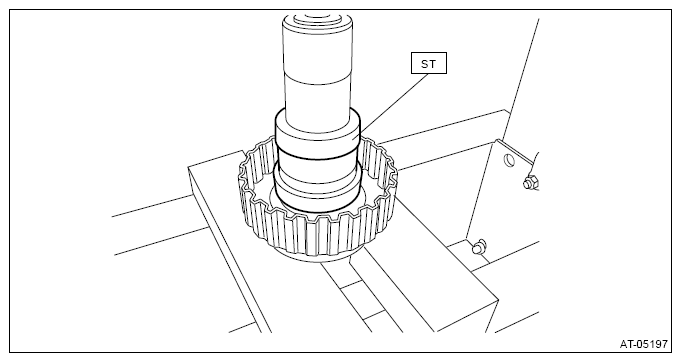 ST

AT-05197