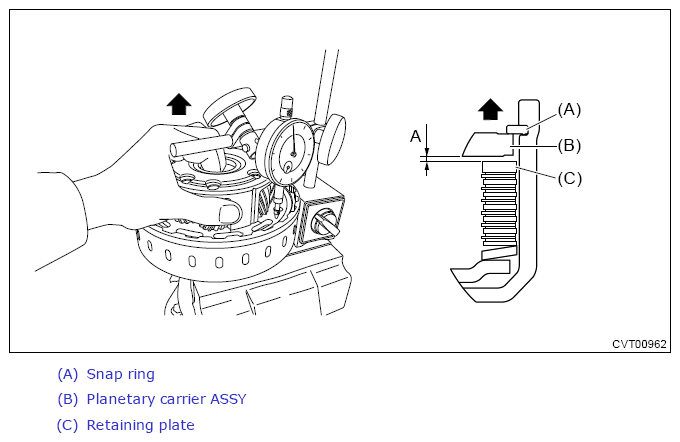 A

(A)

(B)

(C)

CVT00962

(A) Snap ring

(B) Planetary carrier ASSY

(C) Retaining plate