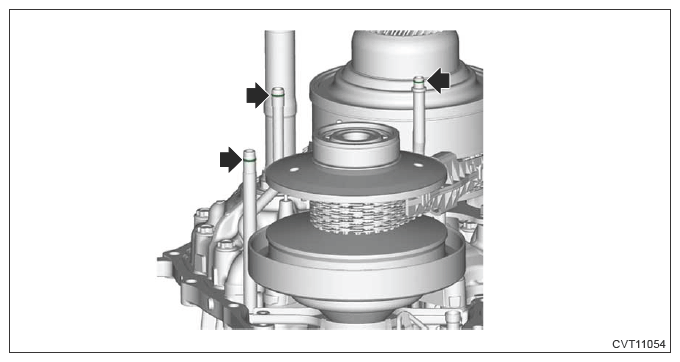 CVT11054