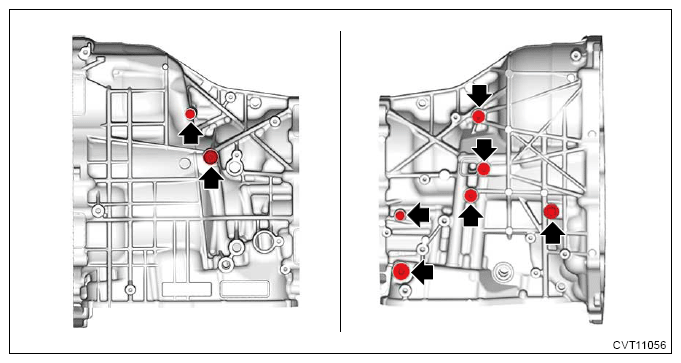 CVT11056