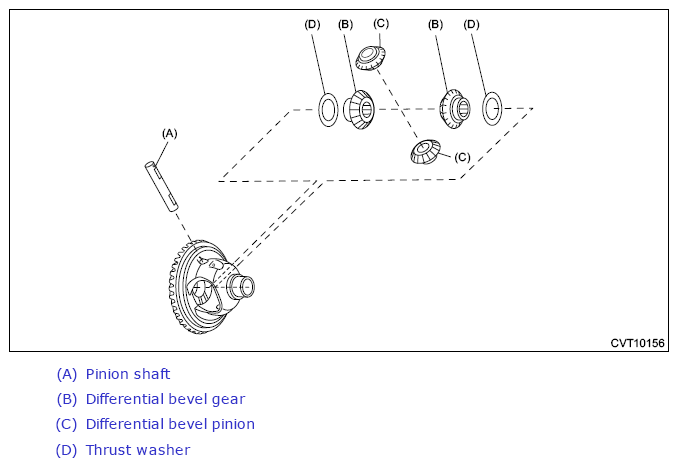 (D) (B) (C) (B) (D)

(A)

(C)

CVT10156

(A) Pinion shaft

(B) Differential bevel gear

(C) Differential bevel pinion

(D) Thrust washer