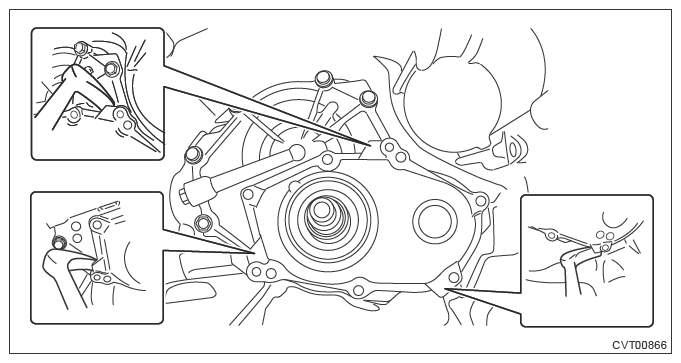 CVT00866