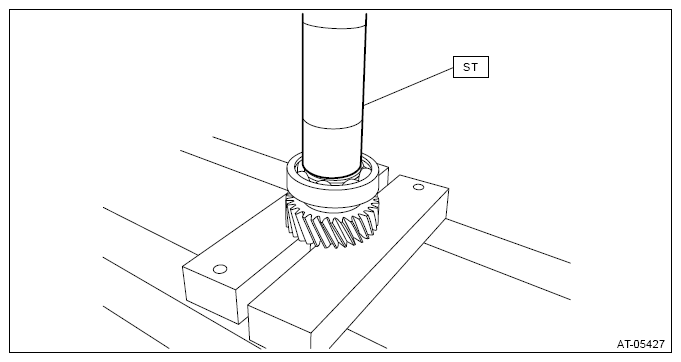 ST

AT-05427