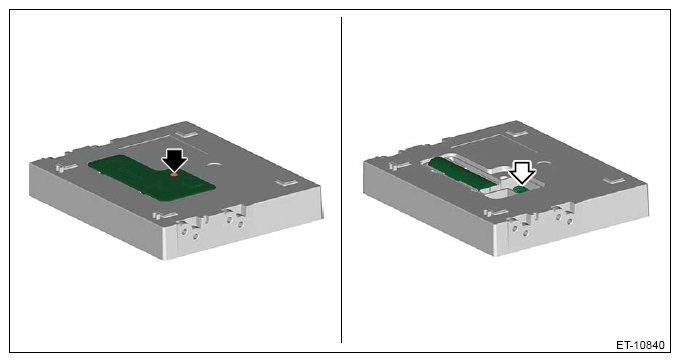 ET-10840