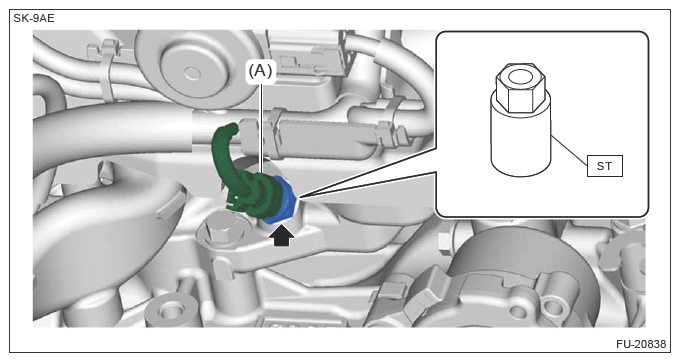 SK-9AE

(A)

ST

FU-20838