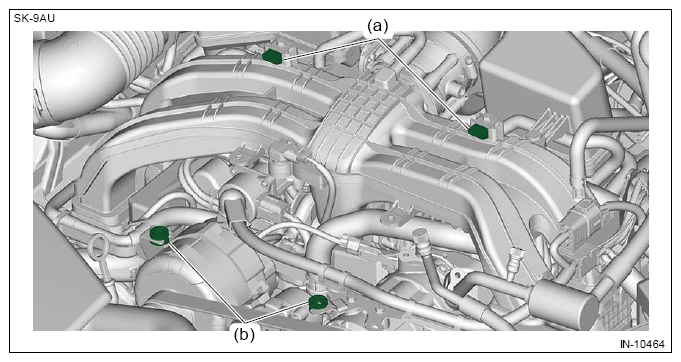 SK-9AU

(a)

(b)

IN-10464