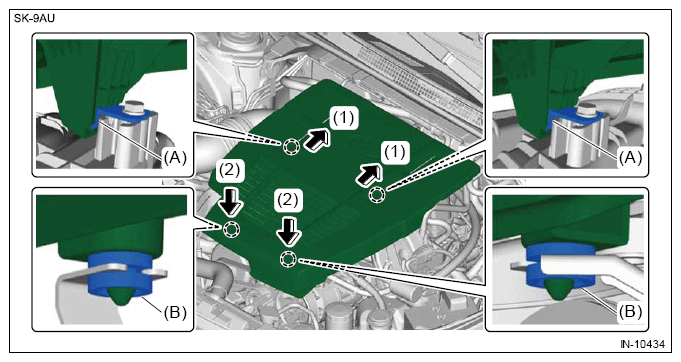 SK-9AU

(A)

(1)

(1)

(A)

(2)

(2)

(B)

(B)

IN-10434