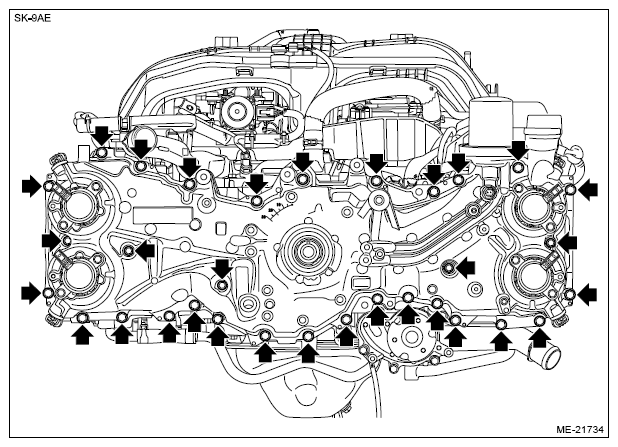 SK-9AE

ME-21734