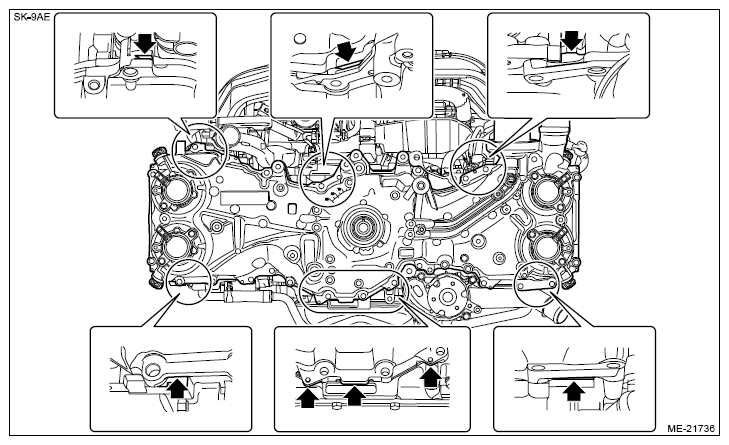 SK-9AE

ME-21736