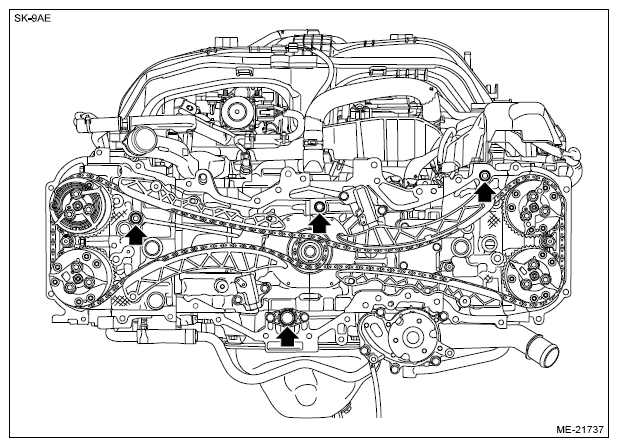 SK-9AE

ME-21737