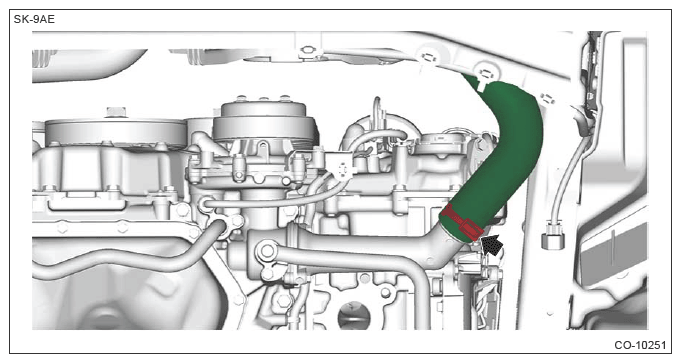 SK-9AE

CO-10251