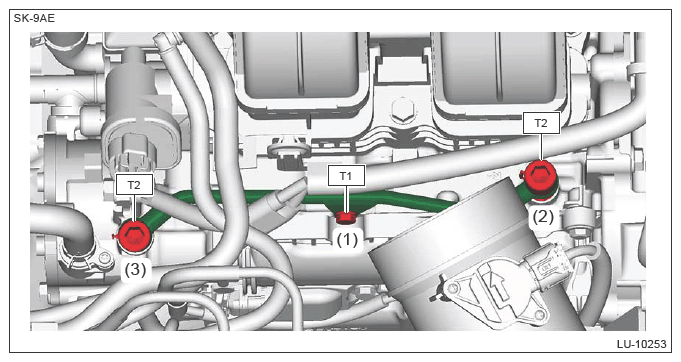 SK-9AE

T2

T1

T2

(2)

(1)

(3)

LU-10253