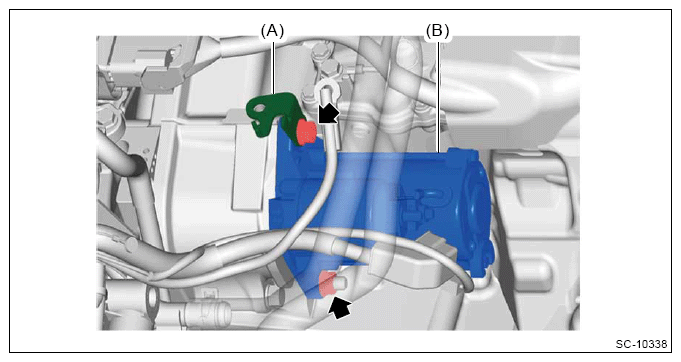 (A)
(B)
SC-10338