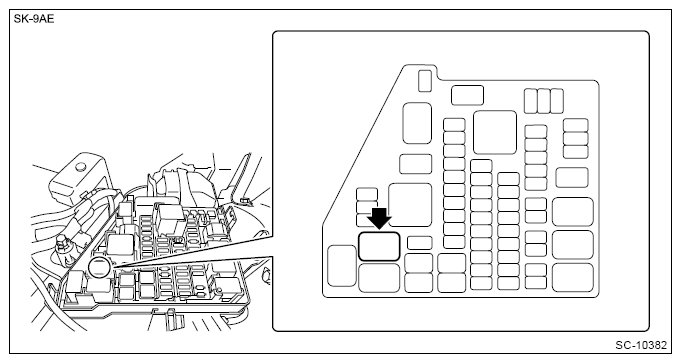 SK-9AE

SC-10382