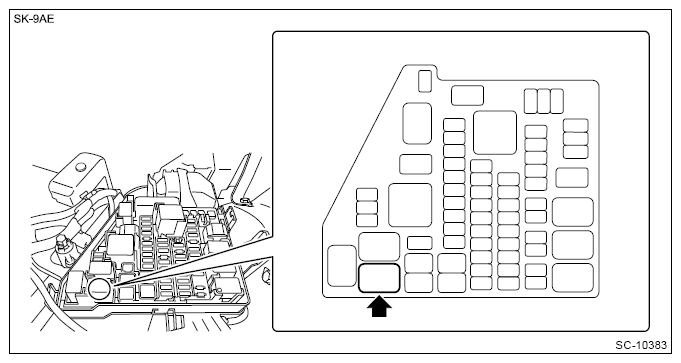 SK-9AE

SC-10383