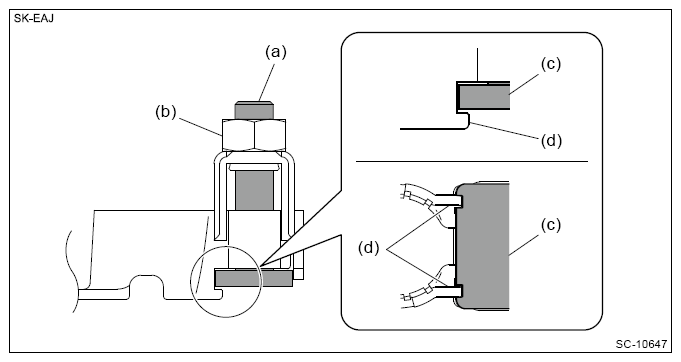 SK-EAJ

(a)

(b)

(c)

(d)

(d)

(c)

SC-10647