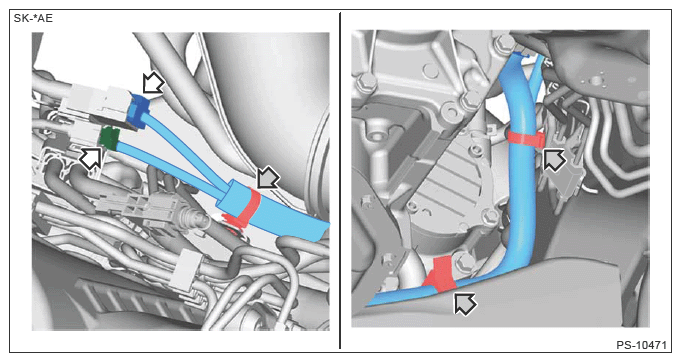 SK-*AE

PS-10471