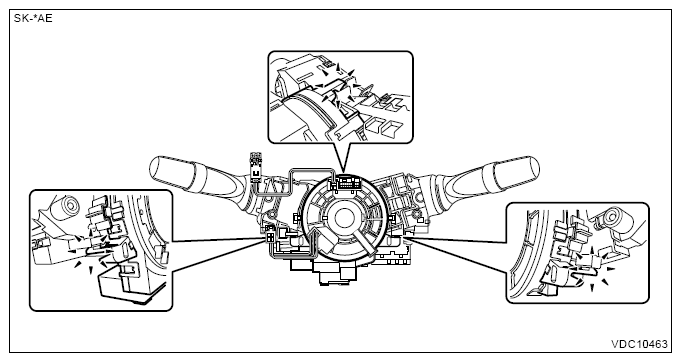 SK-*AE

VDC10463