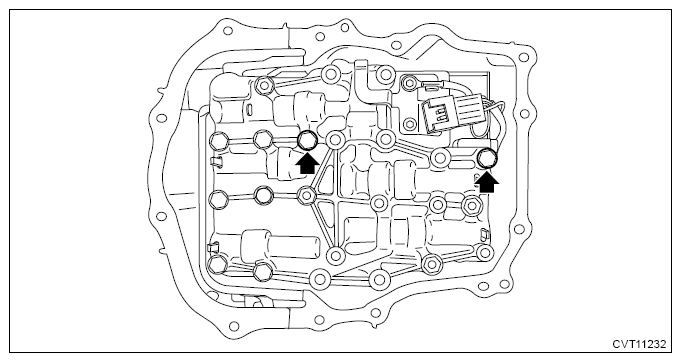 CVT11232